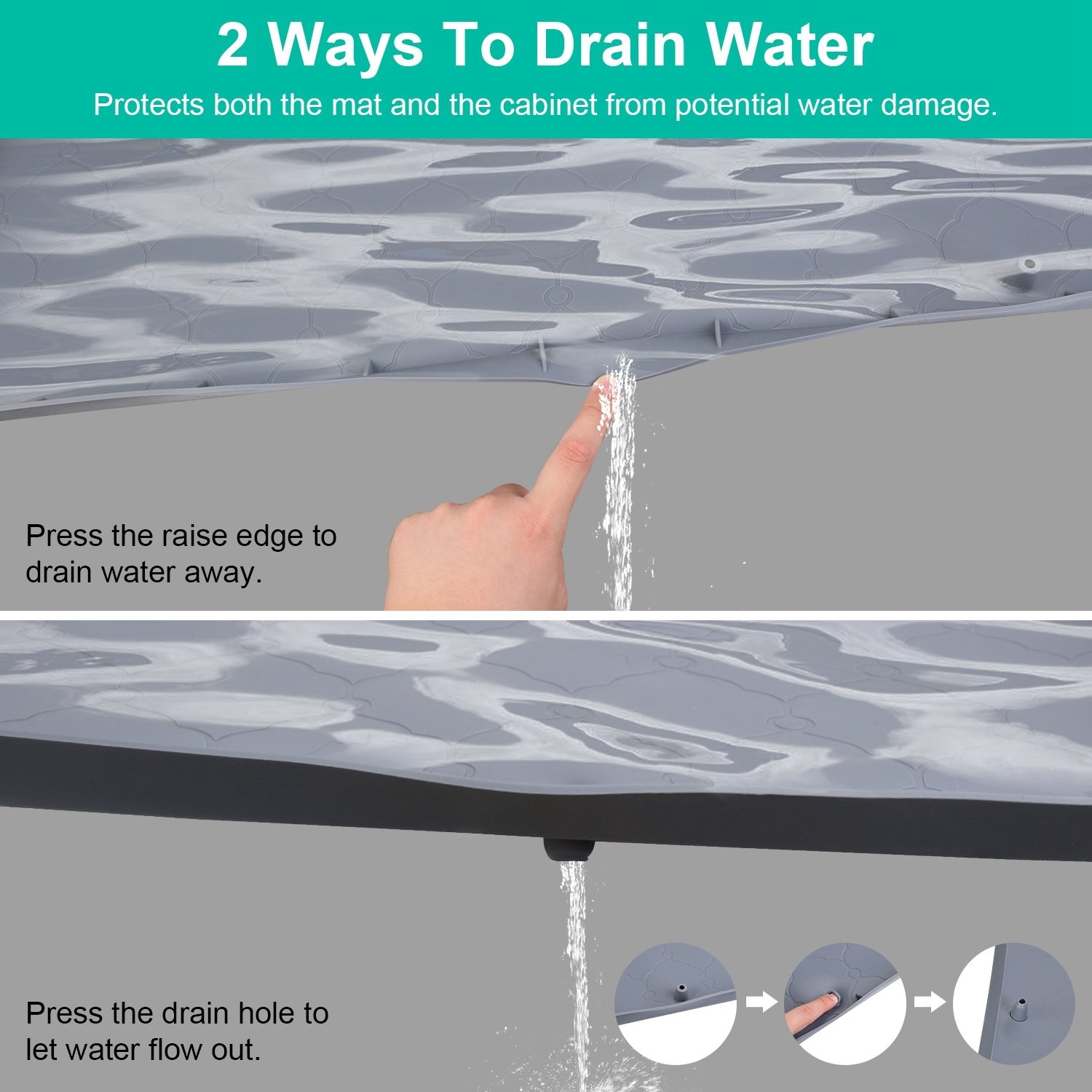 2 Ways To Drain Water

Protects both the mat and the cabinet from potential water damage.

Press the raise edge to drain water away.

Press the drain hole to let water flow out.